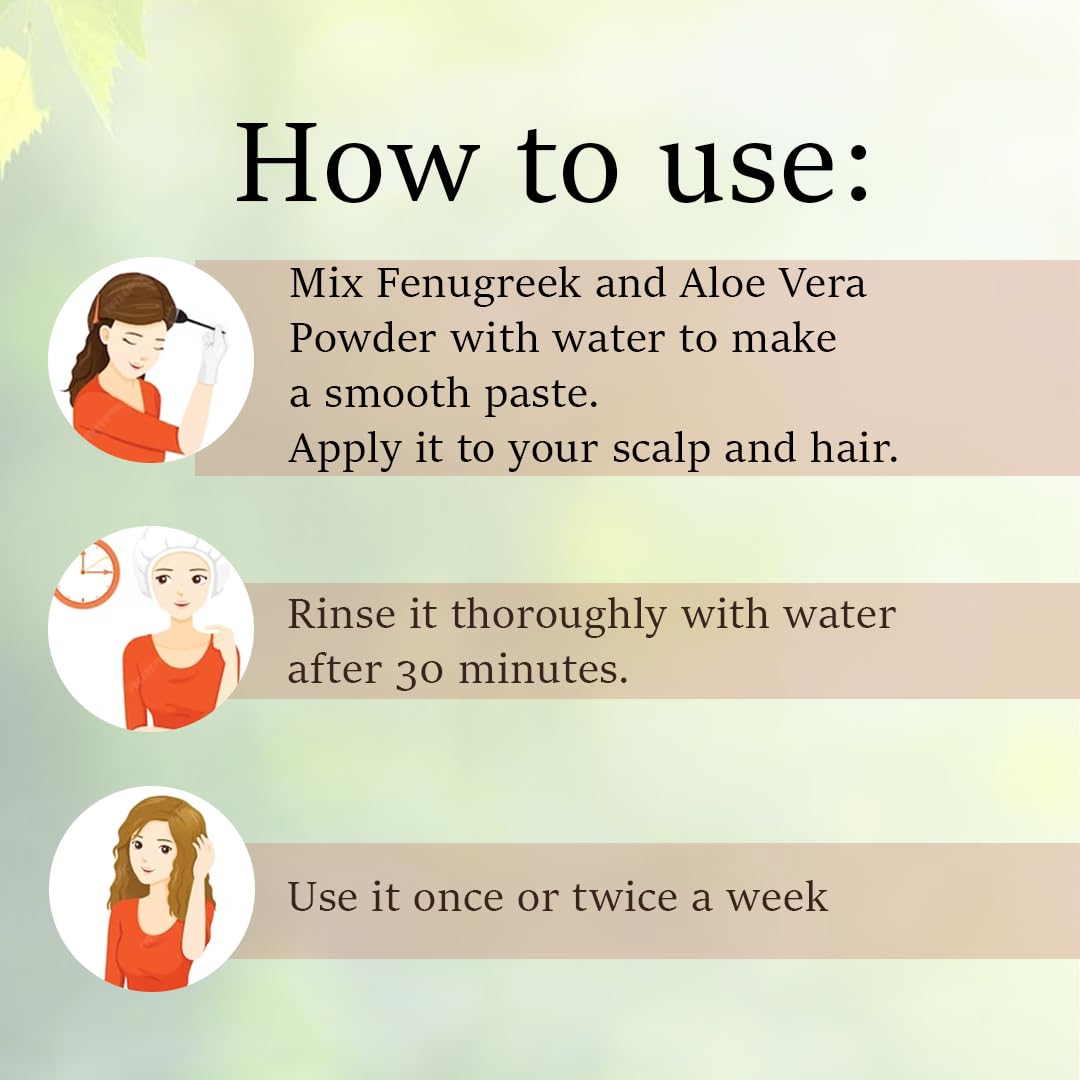 How to use:

Mix Fenugreek and Aloe Vera Powder with water to make a smooth paste.
Apply it to your scalp and hair.

Rinse it thoroughly with water after 30 minutes.

Use it once or twice a week