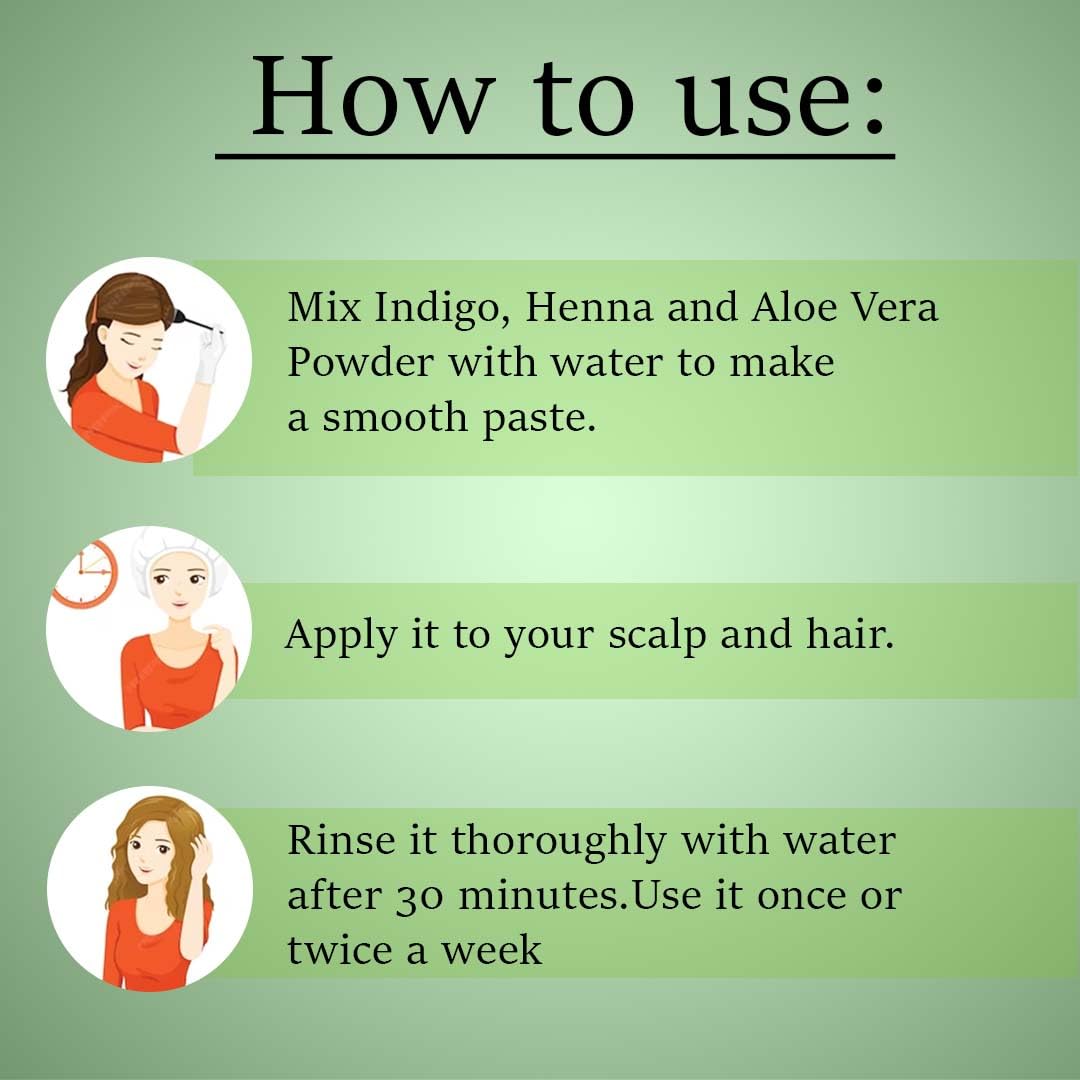 How to use:

Mix Indigo, Henna and Aloe Vera Powder with water to make a smooth paste.

Apply it to your scalp and hair.

Rinse it thoroughly with water after 30 minutes.Use it once or twice a week